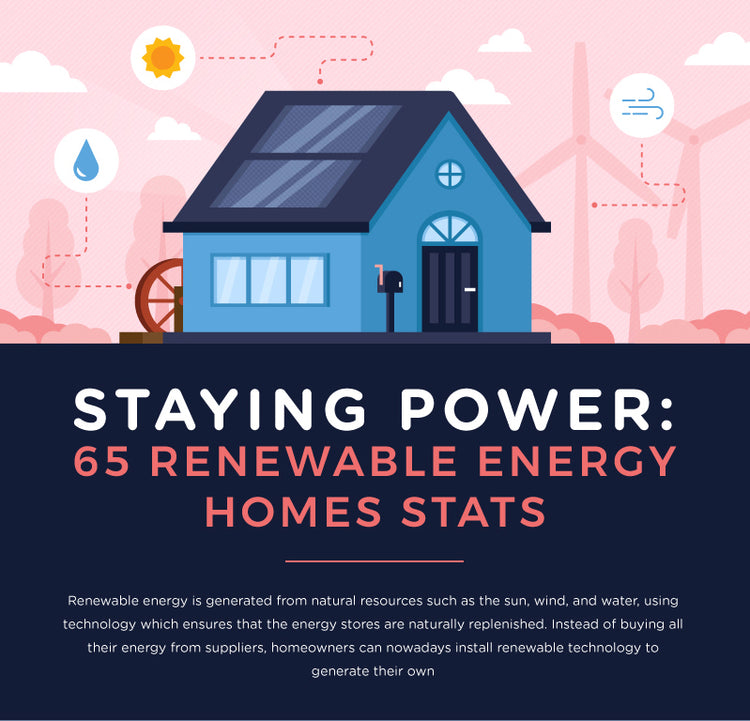 STAYING POWER:
65 RENEWABLE ENERGY HOMES STATS

Renewable energy is generated from natural resources such as the sun, wind, and water, using technology which ensures that the energy stores are naturally replenished. Instead of buying all their energy from suppliers, homeowners can nowadays install renewable technology to generate their own